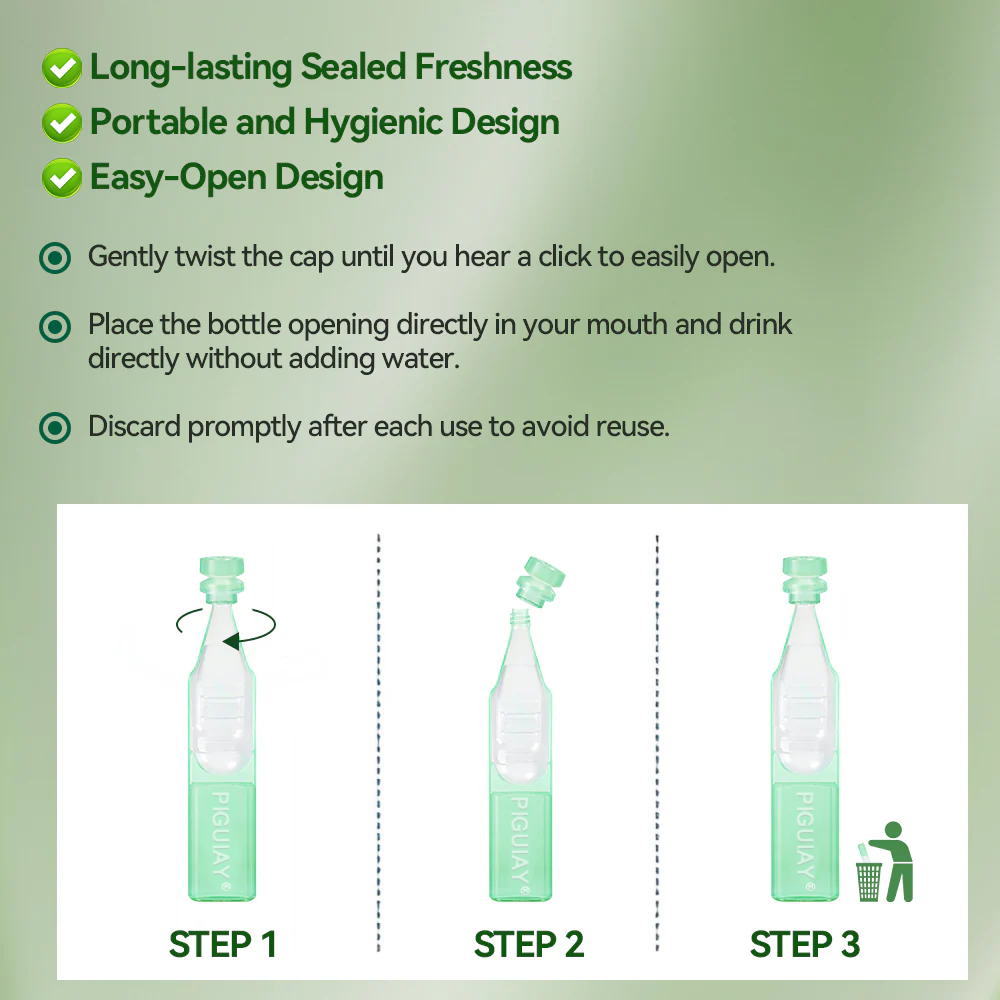 Long-lasting Sealed Freshness
Portable and Hygienic Design
Easy-Open Design

Gently twist the cap until you hear a click to easily open.

Place the bottle opening directly in your mouth and drink directly without adding water.

Discard promptly after each use to avoid reuse.

PIGUIAY®
STEP 1

PIGUIAY®
STEP 2

PIGUIAY®
STEP 3